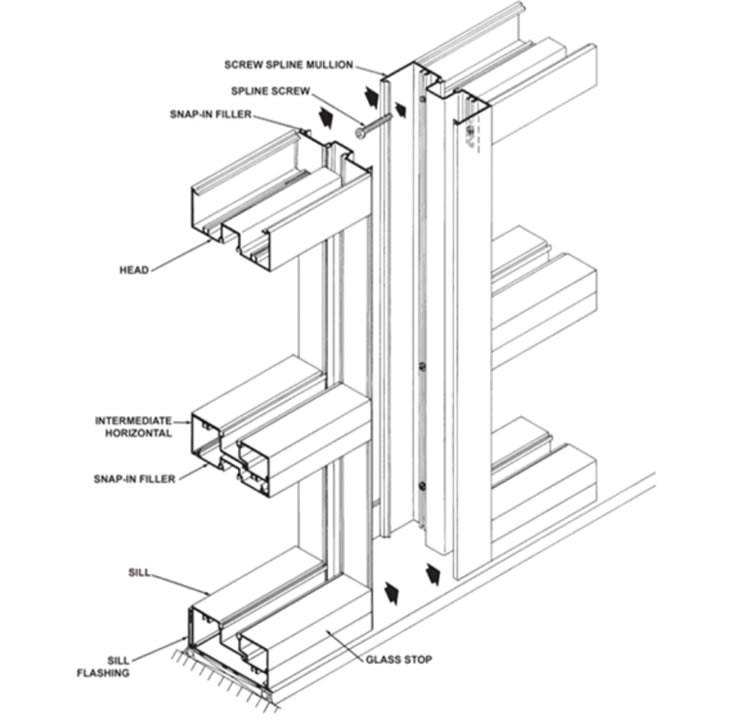 SCREW SPLINE MULLION
SPLINE SCREW
SNAP-IN FILLER
HEAD
INTERMEDIATE HORIZONTAL
SNAP-IN FILLER
SILL
SILL FLASHING
GLASS STOP